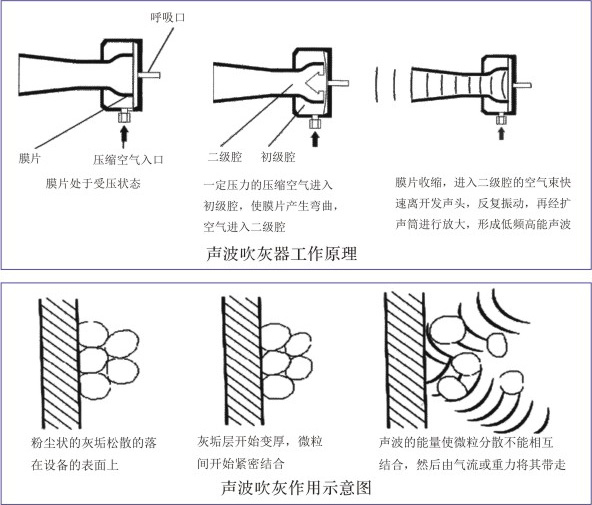 呼吸口

膜片

压缩空气入口

膜片处于受压状态

二级腔

初级腔

一定压力的压缩空气进入初级腔，使膜片产生弯曲，空气进入二级腔

膜片收缩，进入二级腔的空气束快速离开发声头，反复振动，再经扩声筒进行放大，形成低频高能声波

声波吹灰器工作原理

粉尘状的灰垢松散的落在设备的表面上

灰垢层开始变厚，微粒间开始紧密结合

声波的能量使微粒分散不能相互结合，然后由气流或重力将其带走

声波吹灰作用示意图